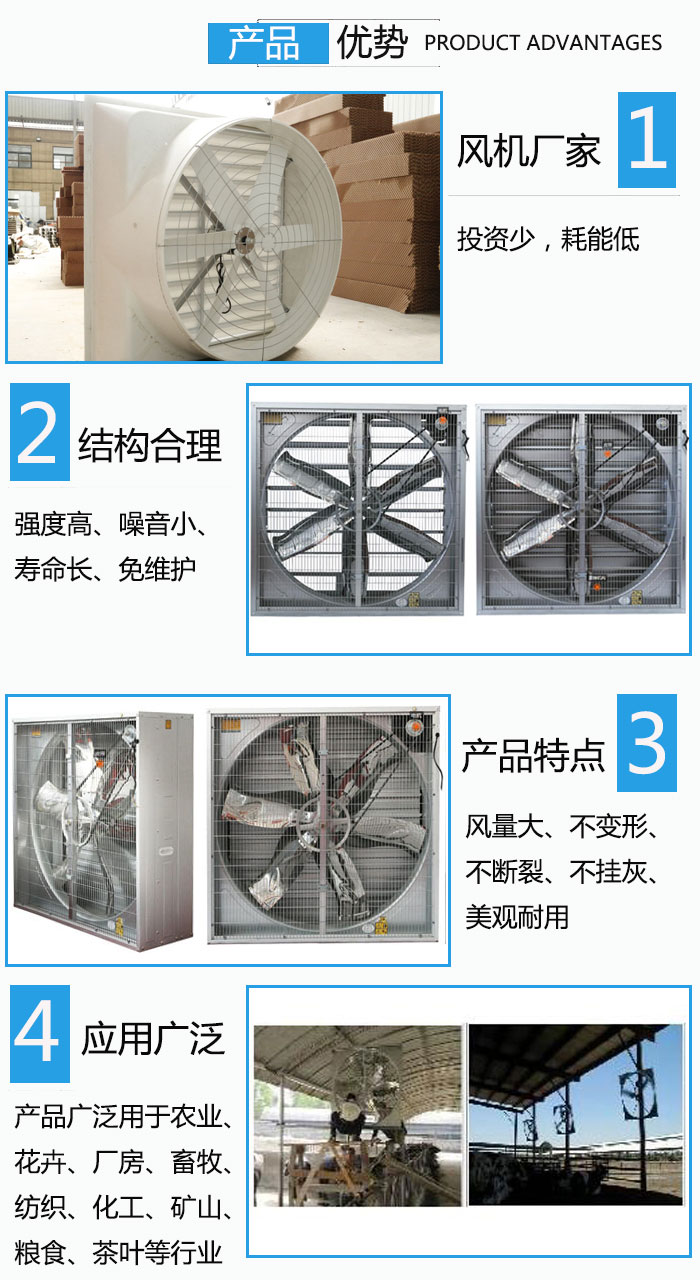 产品 优势 PRODUCT ADVANTAGES

风机厂家 1

投资少，耗能低

2 结构合理

强度高、噪音小、寿命长、免维护

产品特点 3

风量大、不变形、不断裂、不挂灰、美观耐用

4 应用广泛

产品广泛用于农业、花卉、厂房、畜牧、纺织、化工、矿山、粮食、茶叶等行业